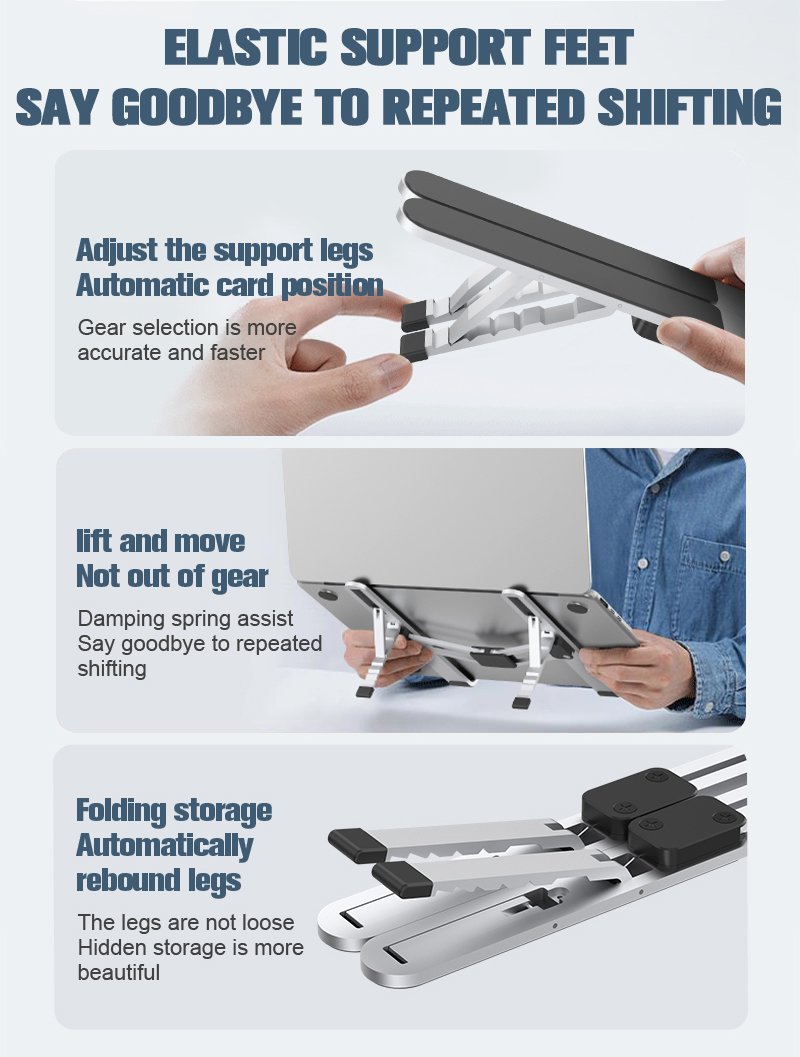 ELASTIC SUPPORT FEET
SAY GOODBYE TO REPEATED SHIFTING

Adjust the support legs
Automatic card position

Gear selection is more accurate and faster

lift and move
Not out of gear

Damping spring assist
Say goodbye to repeated shifting

Folding storage
Automatically rebound legs

The legs are not loose
Hidden storage is more beautiful