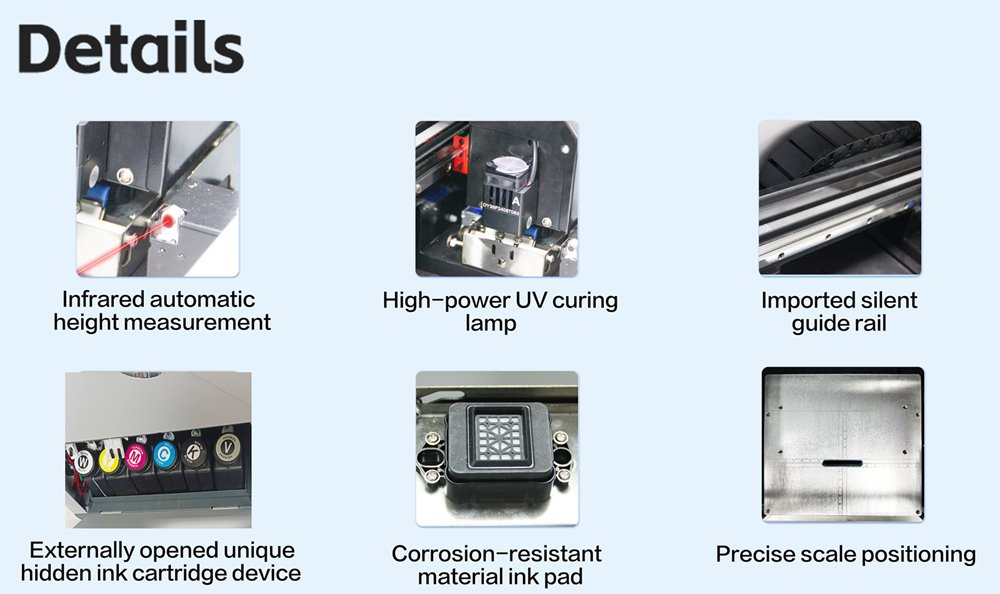 Details

Infrared automatic height measurement

High-power UV curing lamp

Imported silent guide rail

Externally opened unique hidden ink cartridge device

Corrosion-resistant material ink pad

Precise scale positioning